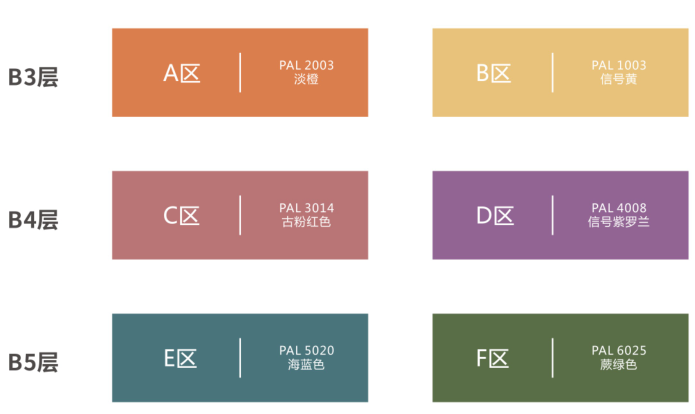 B3层

A区 PAL 2003 淡橙

B区 PAL 1003 信号黄

B4层

C区 PAL 3014 古粉红色

D区 PAL 4008 信号紫罗兰

B5层

E区 PAL 5020 海蓝色

F区 PAL 6025 蕨绿色